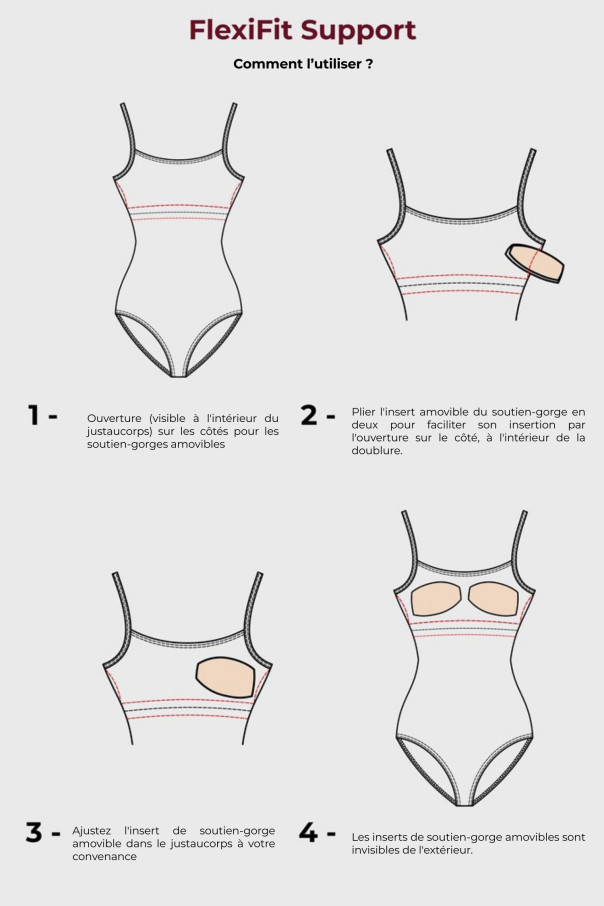 FlexiFit Support

Comment l'utiliser ?

1 - Ouverture (visible à l'intérieur du justaucorps) sur les côtés pour les soutien-gorges amovibles

2 - Plier l'insert amovible du soutien-gorge en deux pour faciliter son insertion par l'ouverture sur le côté, à l'intérieur de la doublure.

3 - Ajustez l'insert de soutien-gorge amovible dans le justaucorps à votre convenance

4 - Les inserts de soutien-gorge amovibles sont invisibles de l'extérieur.