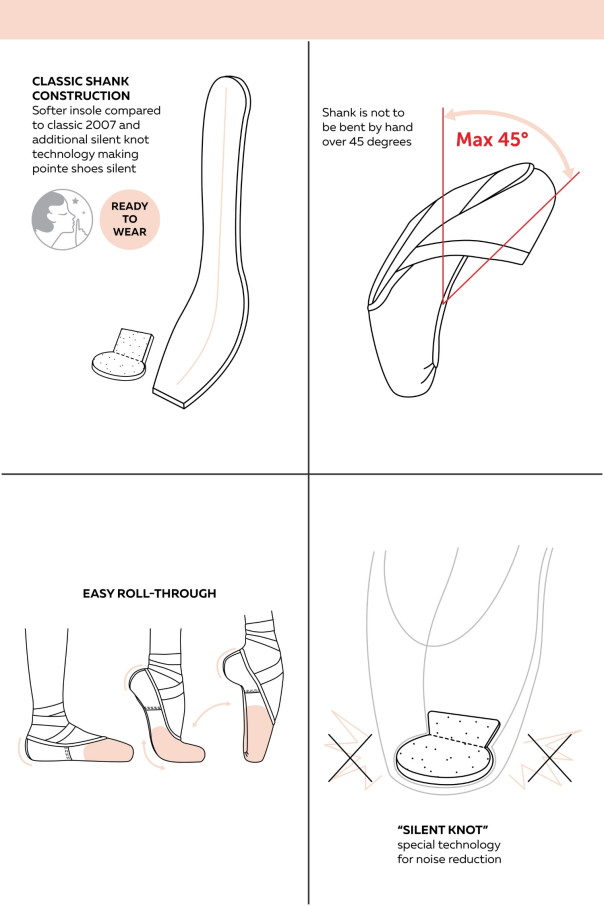 CLASSIC SHANK CONSTRUCTION
Softer insole compared to classic 2007 and additional silent knot technology making pointe shoes silent

READY TO WEAR

Shank is not to be bent by hand over 45 degrees

Max 45°

EASY ROLL-THROUGH

"SILENT KNOT"
special technology for noise reduction